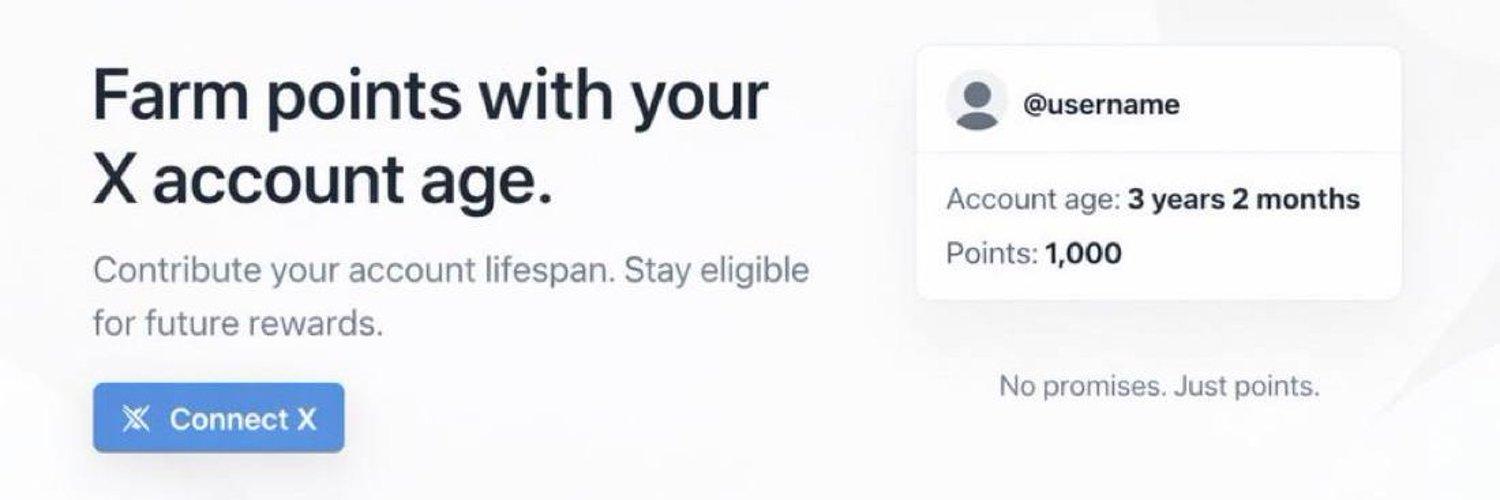 Farm points with your X account age.

Contribute your account lifespan. Stay eligible for future rewards.

Connect X

@username

Account age: 3 years 2 months

Points: 1,000

No promises. Just points.